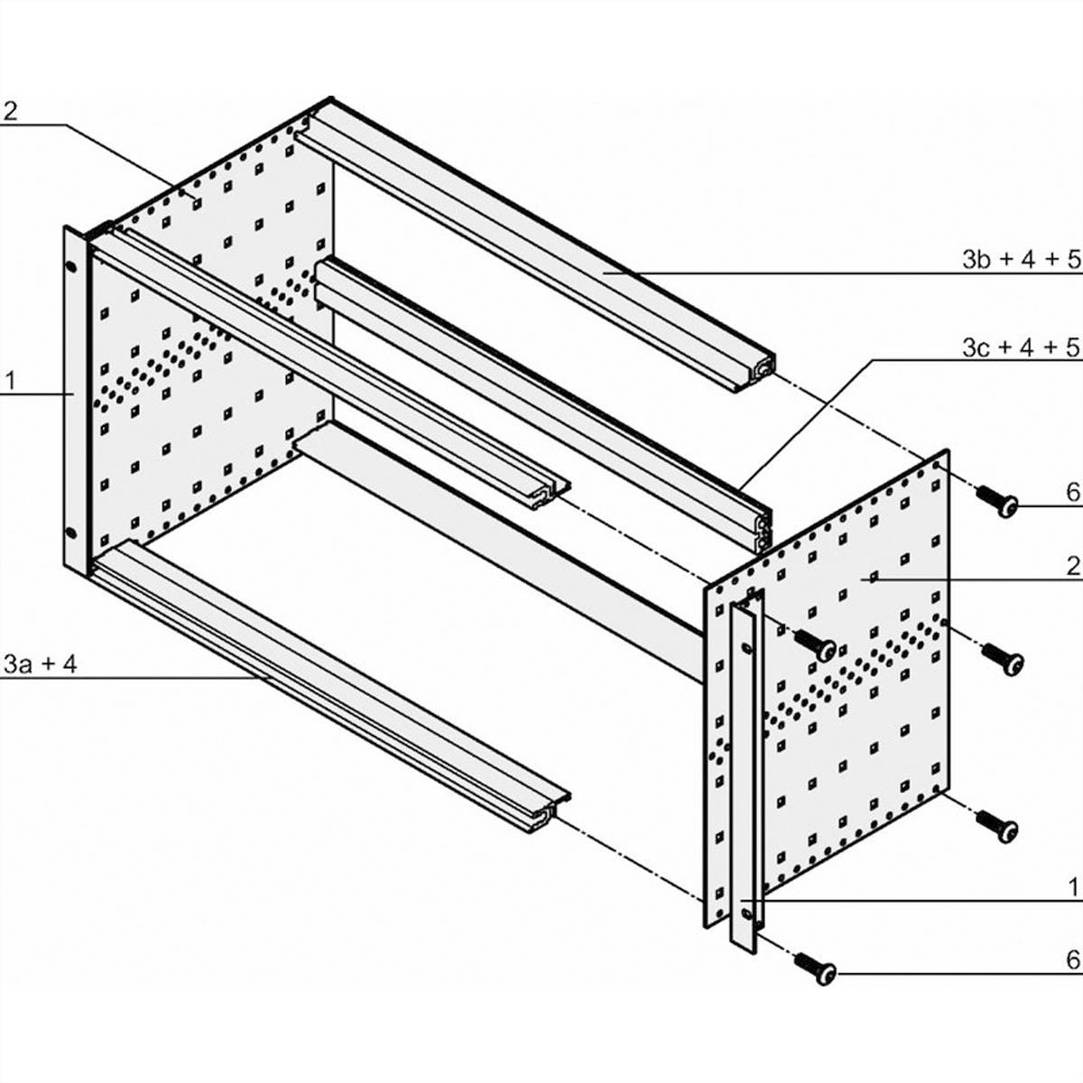 2

3b + 4 + 5

3c + 4 + 5

1

6

2

3a + 4

1

6