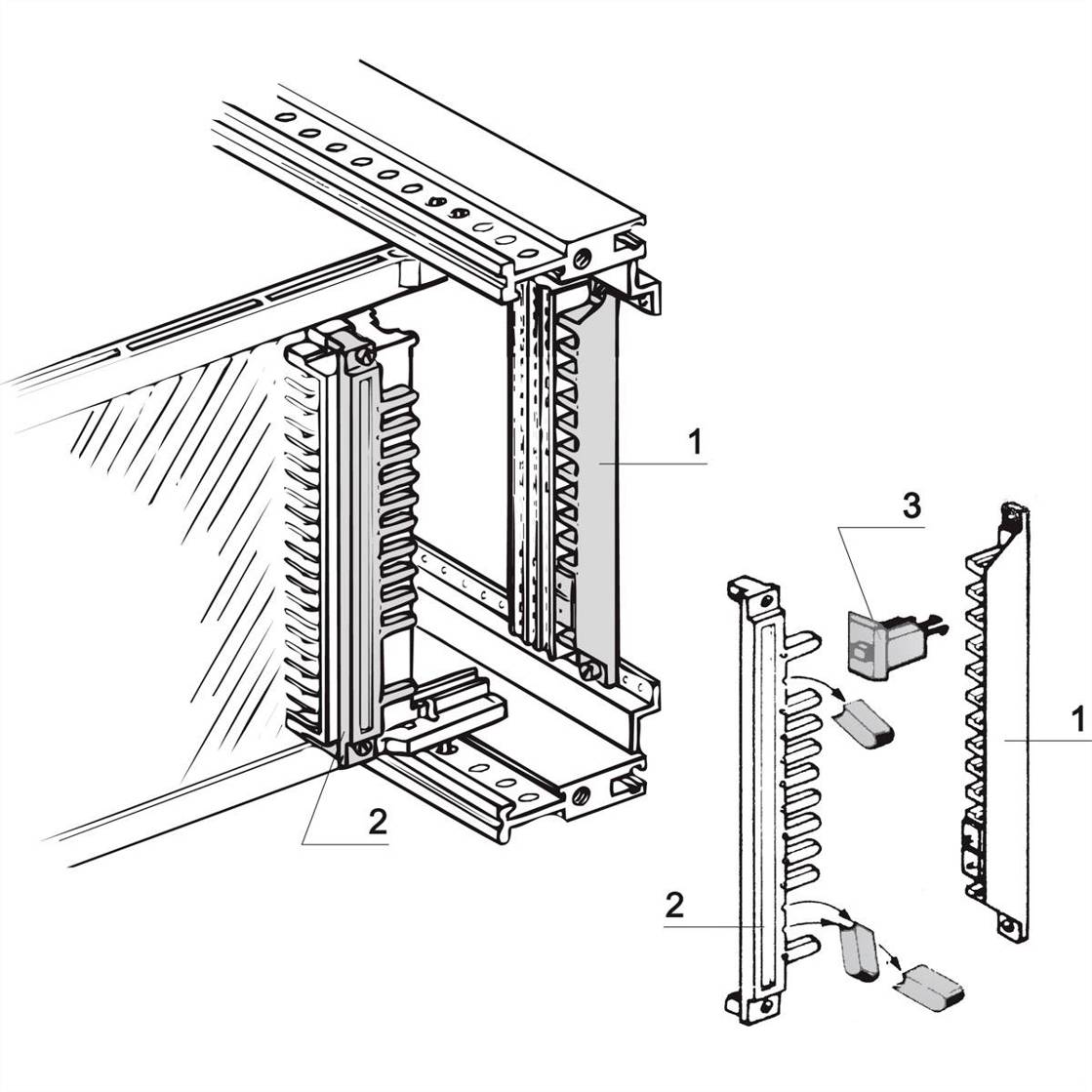 1

3

1

2

2